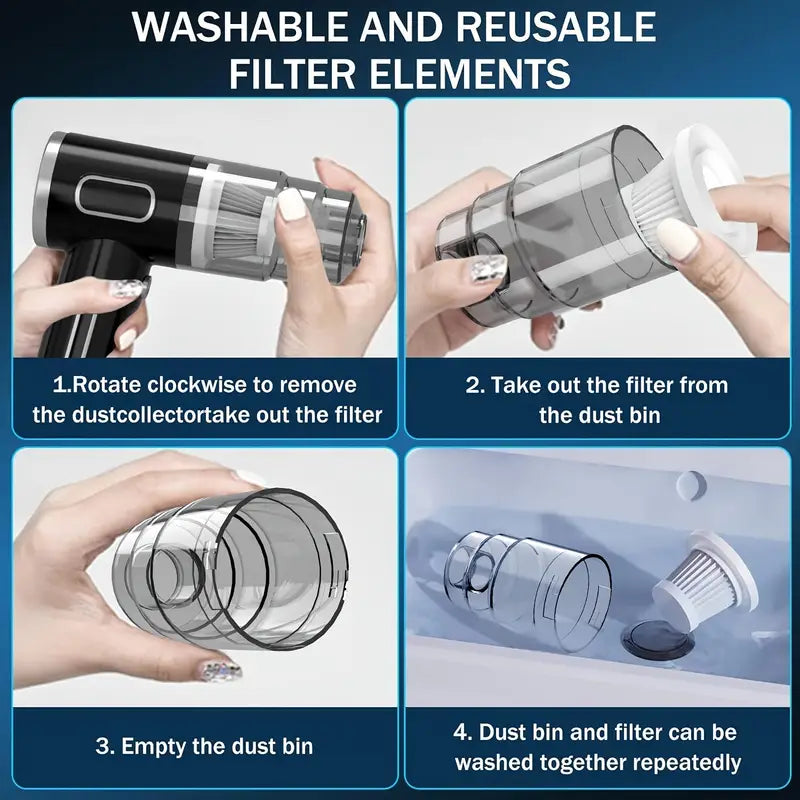 WASHABLE AND REUSABLE FILTER ELEMENTS

1.Rotate clockwise to remove the dustcollectortake out the filter

2. Take out the filter from the dust bin

3. Empty the dust bin

4. Dust bin and filter can be washed together repeatedly